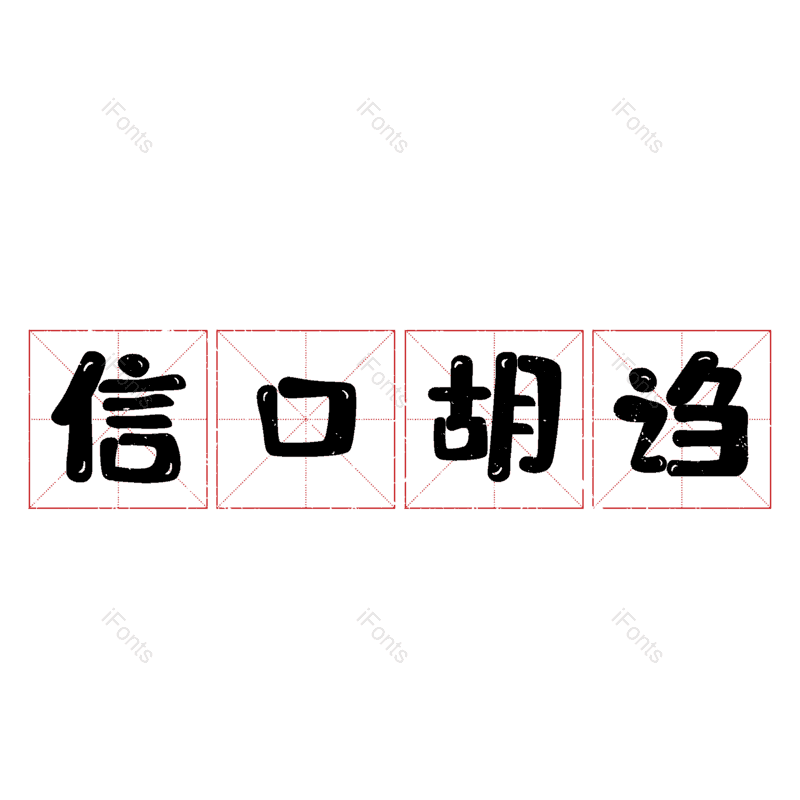 iFonts iFonts iFonts

信口胡诌

iFonts iFonts iFonts